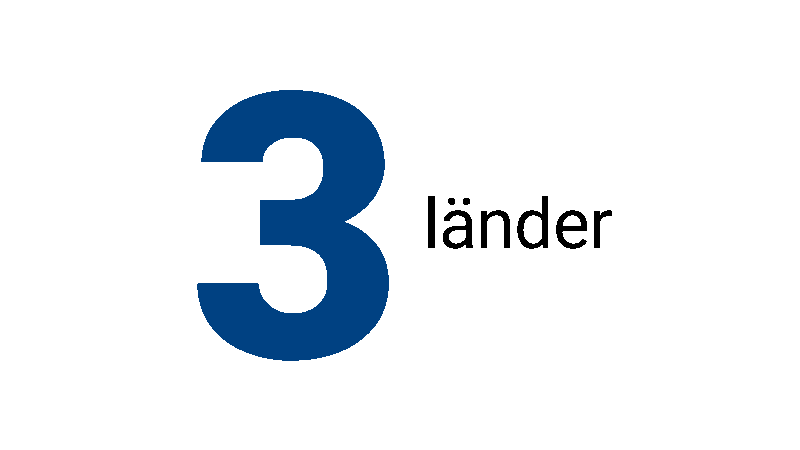 3 länder